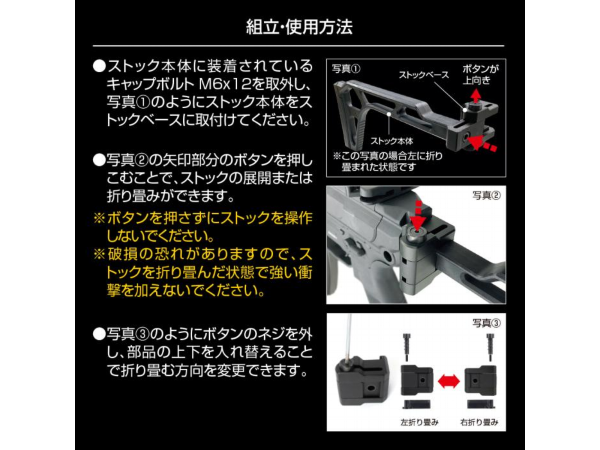 組立・使用方法

●ストック本体に装着されているキャップボルト M6x12を取外し、写真①のようにストック本体をストックベースに取付けてください。

●写真②の矢印部分のボタンを押しこむことで、ストックの展開または折り畳みができます。

※ボタンを押さずにストックを操作しないでください。
※破損の恐れがありますので、ストックを折り畳んだ状態で強い衝撃を加えないでください。

●写真③のようにボタンのネジを外し、部品の上下を入れ替えることで折り畳む方向を変更できます。

写真①
ストックベース
ボタンが上向き
ストック本体
※この写真の場合左に折り畳まれた状態です

写真②

写真③
左折り畳み
右折り畳み